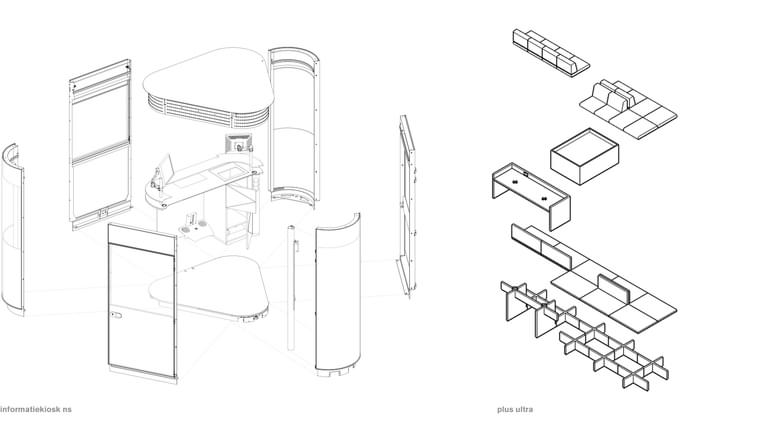 informatiekiosk ns

plus ultra